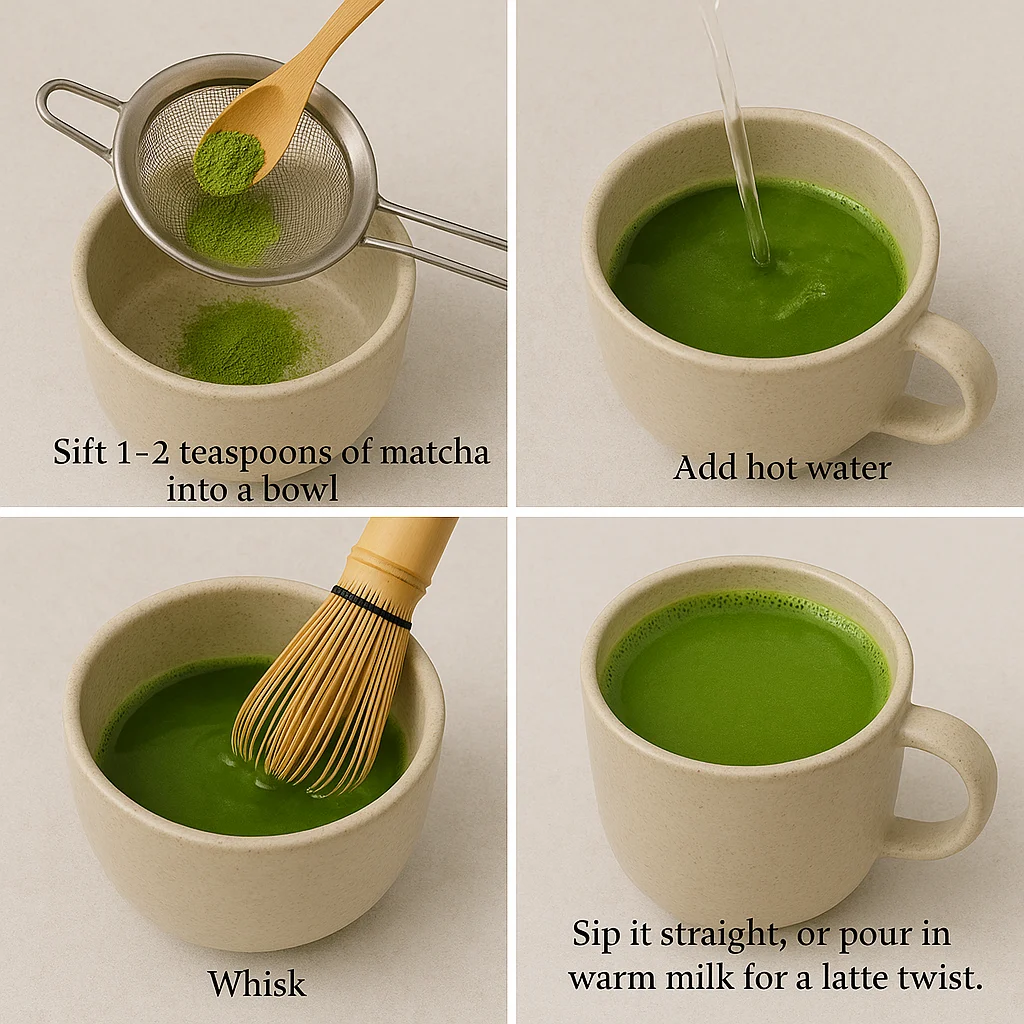 Sift 1-2 teaspoons of matcha into a bowl

Add hot water

Whisk

Sip it straight, or pour in warm milk for a latte twist.